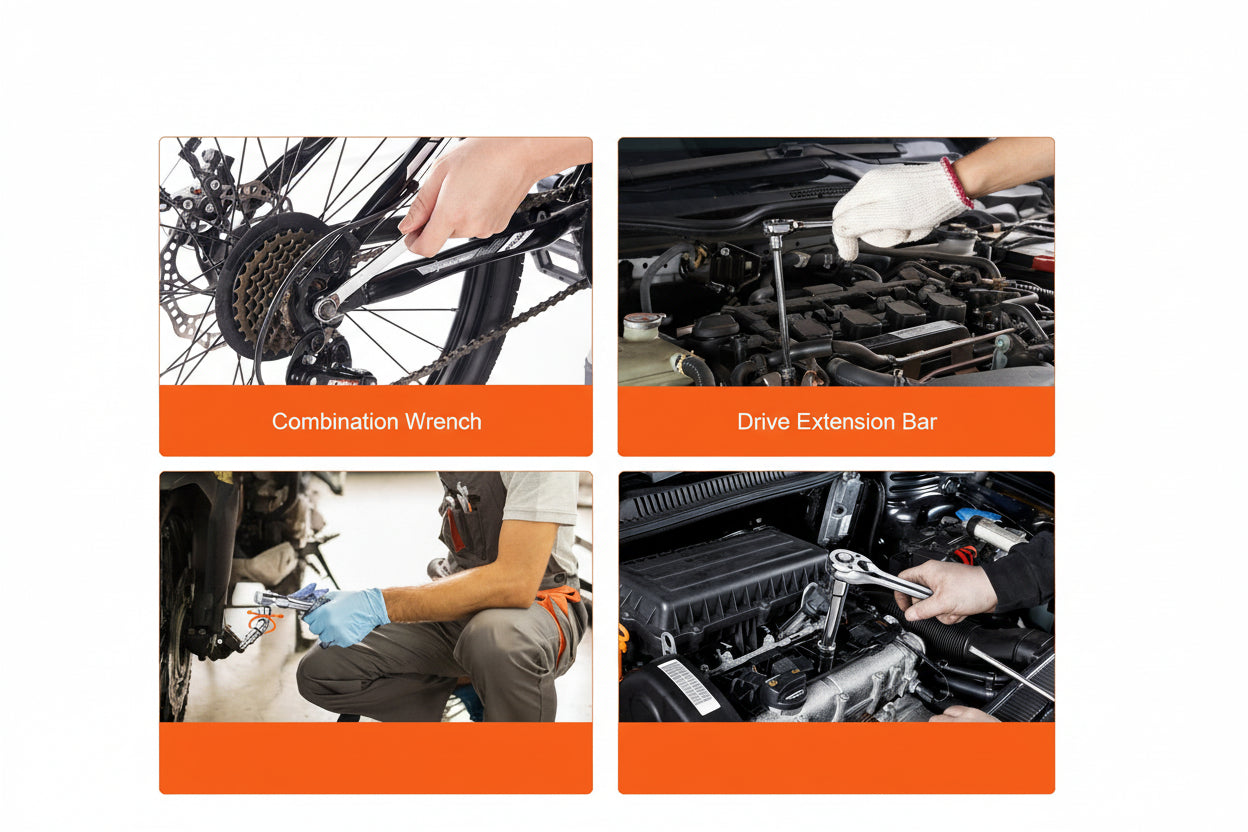 Combination Wrench

Drive Extension Bar