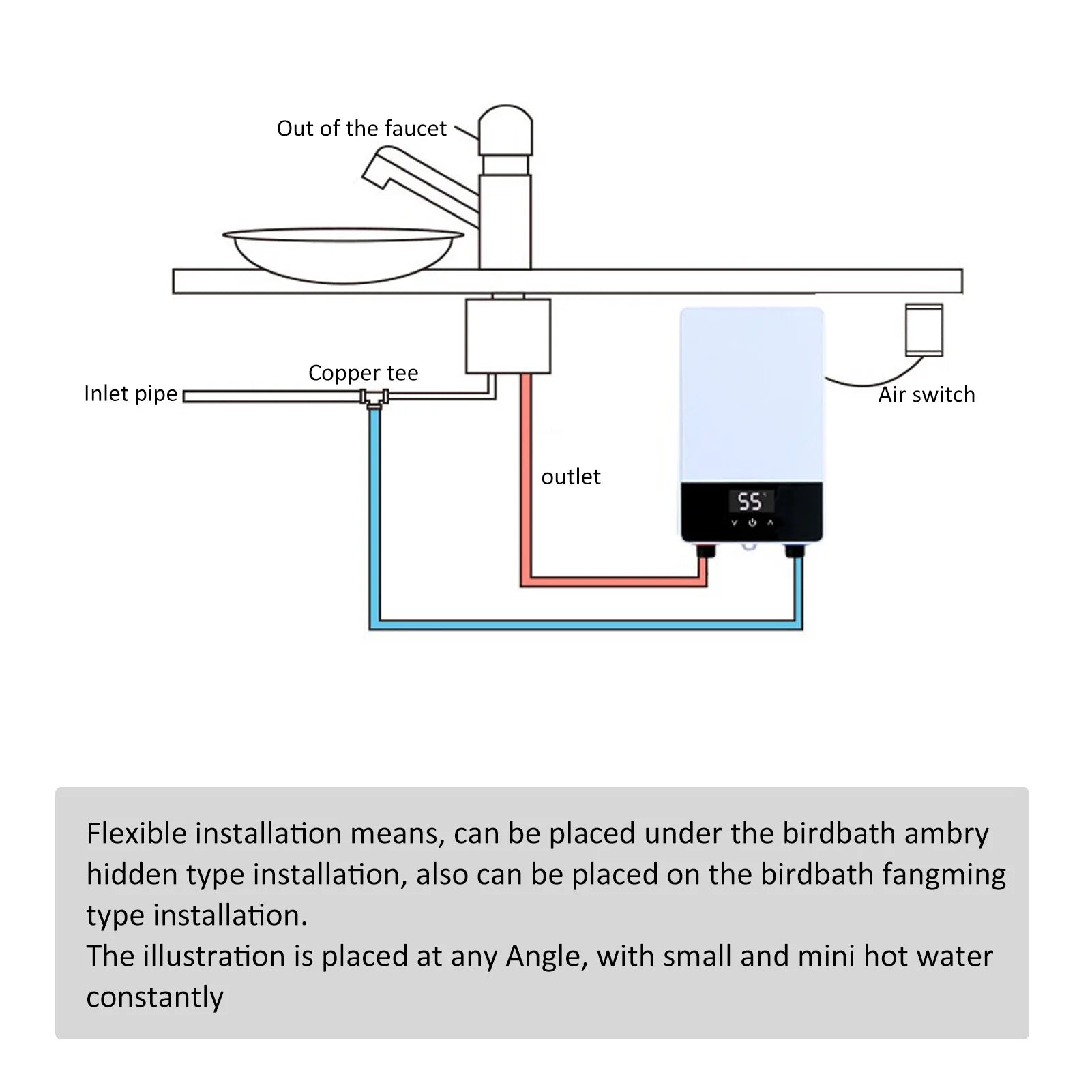 Out of the faucet

Copper tee

Inlet pipe

Air switch

outlet

55

Flexible installation means, can be placed under the birdbath ambry hidden type installation, also can be placed on the birdbath fangming type installation.
The illustration is placed at any Angle, with small and mini hot water constantly